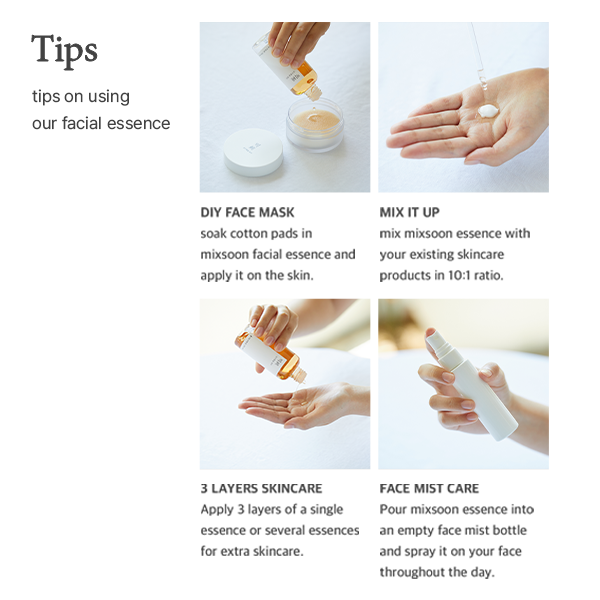 Tips

tips on using our facial essence

DIY FACE MASK
soak cotton pads in mixsoon facial essence and apply it on the skin.

MIX IT UP
mix mixsoon essence with your existing skincare products in 10:1 ratio.

3 LAYERS SKINCARE
Apply 3 layers of a single essence or several essences for extra skincare.

FACE MIST CARE
Pour mixsoon essence into an empty face mist bottle and spray it on your face throughout the day.